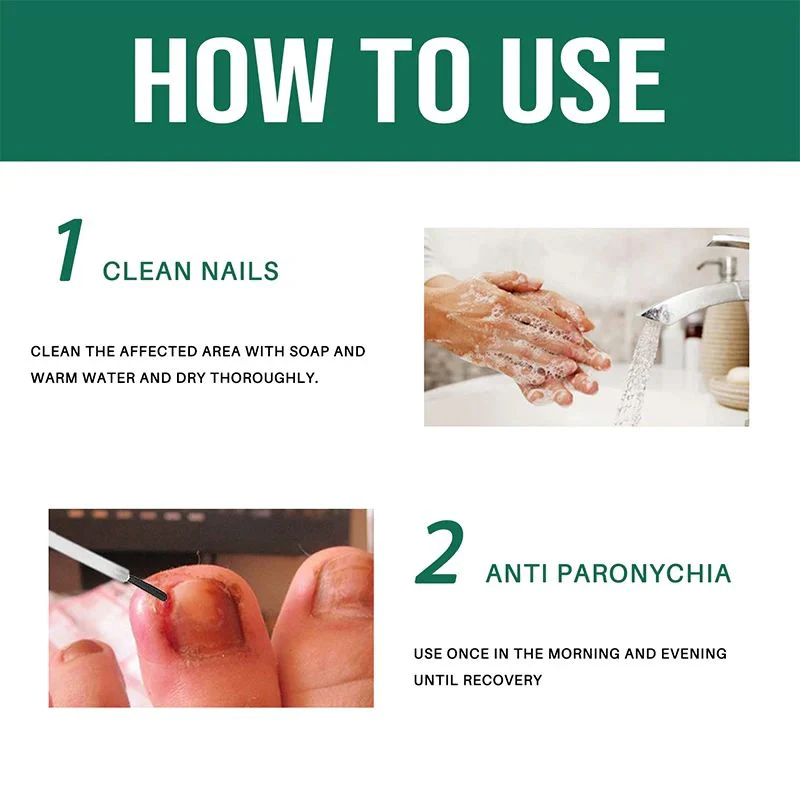 HOW TO USE

1 CLEAN NAILS

CLEAN THE AFFECTED AREA WITH SOAP AND WARM WATER AND DRY THOROUGHLY.

2 ANTI PARONYCHIA

USE ONCE IN THE MORNING AND EVENING UNTIL RECOVERY